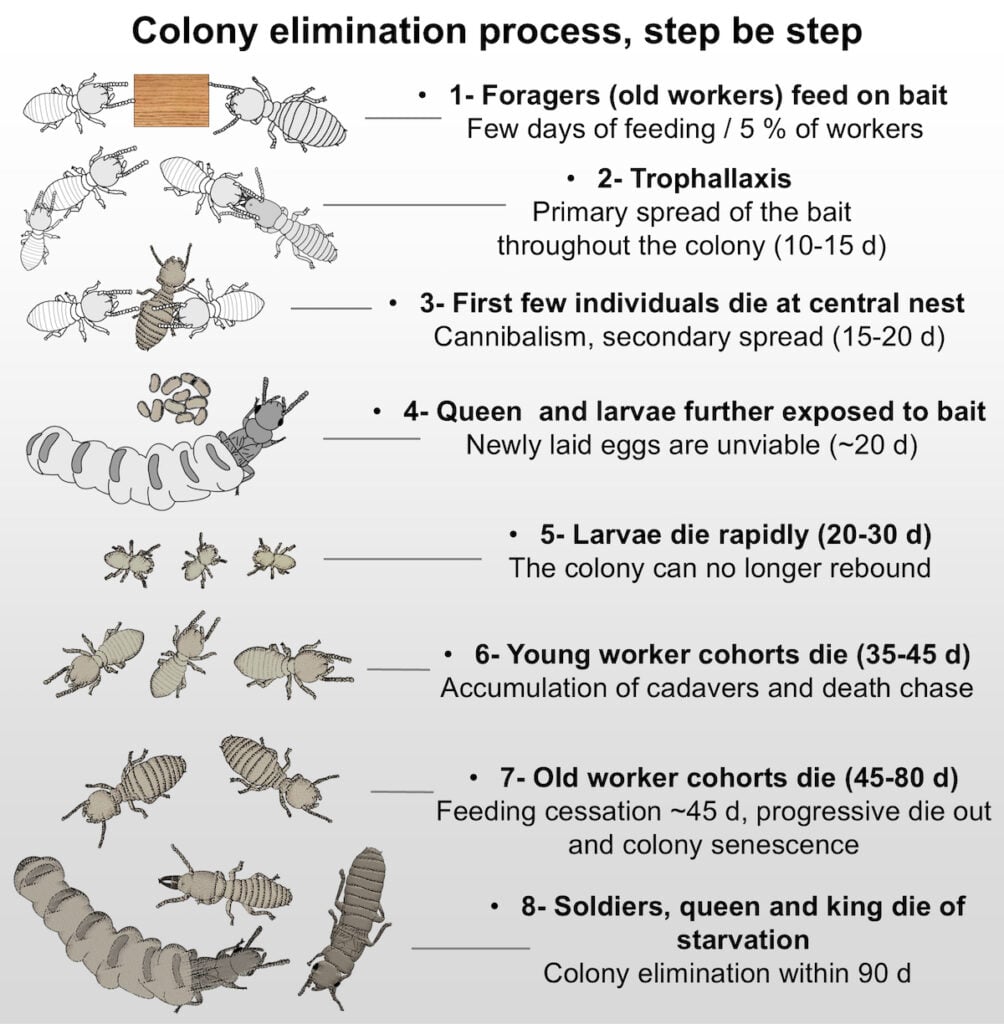 Colony elimination process, step be step

• 1- Foragers (old workers) feed on bait
Few days of feeding / 5 % of workers

• 2- Trophallaxis
Primary spread of the bait throughout the colony (10-15 d)

• 3- First few individuals die at central nest
Cannibalism, secondary spread (15-20 d)

• 4- Queen and larvae further exposed to bait
Newly laid eggs are unviable (~20 d)

• 5- Larvae die rapidly (20-30 d)
The colony can no longer rebound

• 6- Young worker cohorts die (35-45 d)
Accumulation of cadavers and death chase

• 7- Old worker cohorts die (45-80 d)
Feeding cessation ~45 d, progressive die out and colony senescence

• 8- Soldiers, queen and king die of starvation
Colony elimination within 90 d